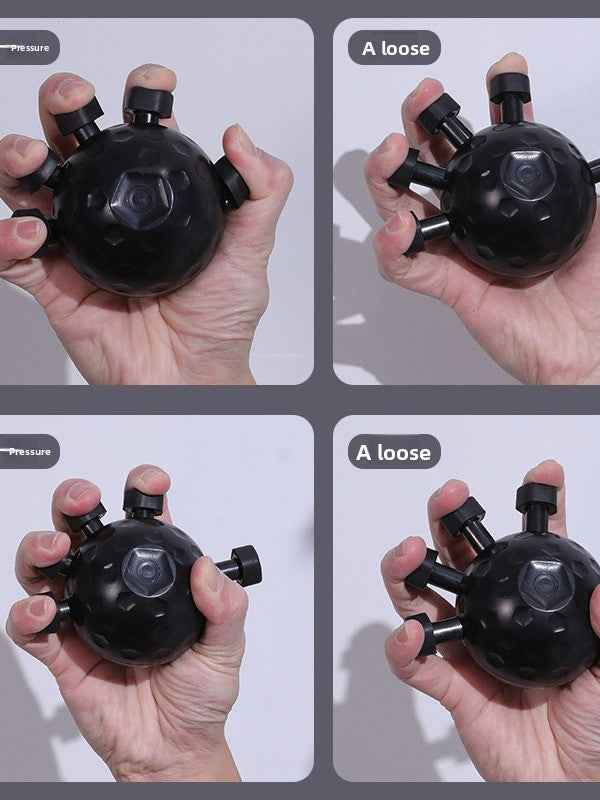 Pressure

A loose

Pressure

A loose